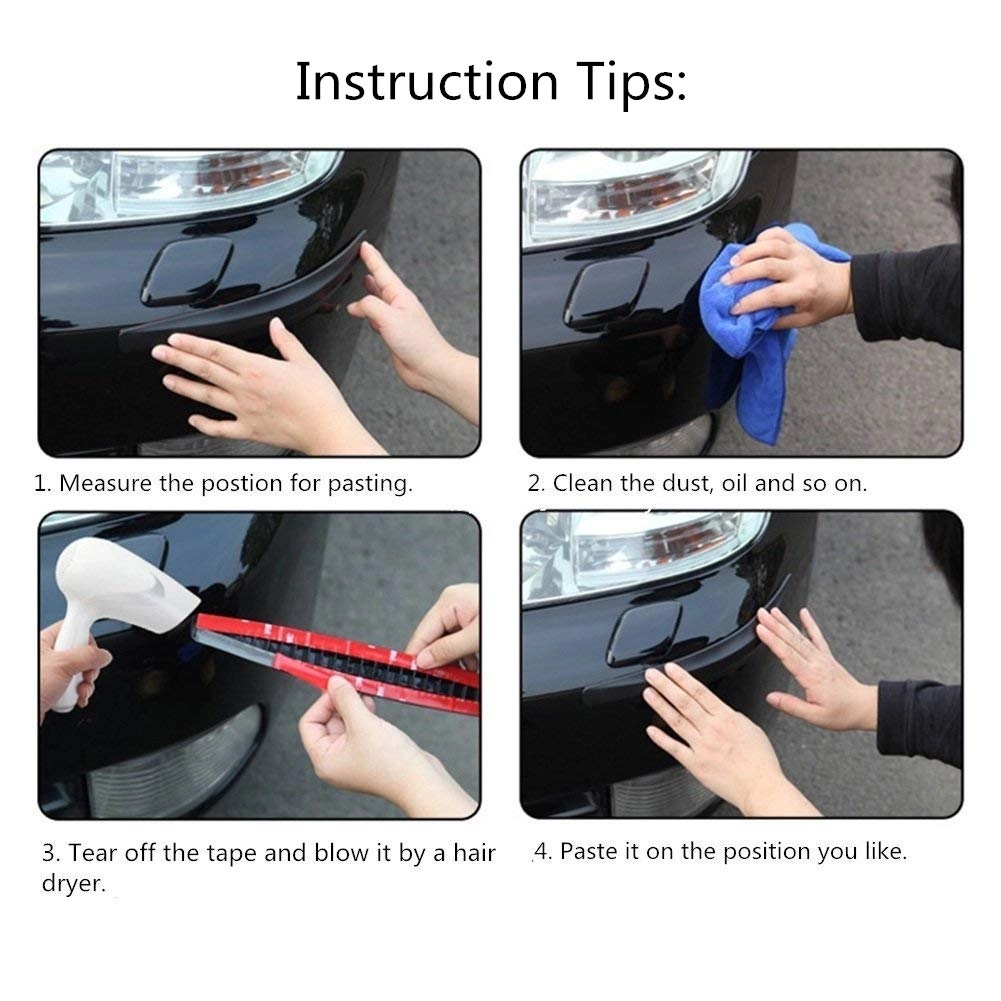 Instruction Tips:

1. Measure the postion for pasting.

2. Clean the dust, oil and so on.

3. Tear off the tape and blow it by a hair dryer.

4. Paste it on the position you like.